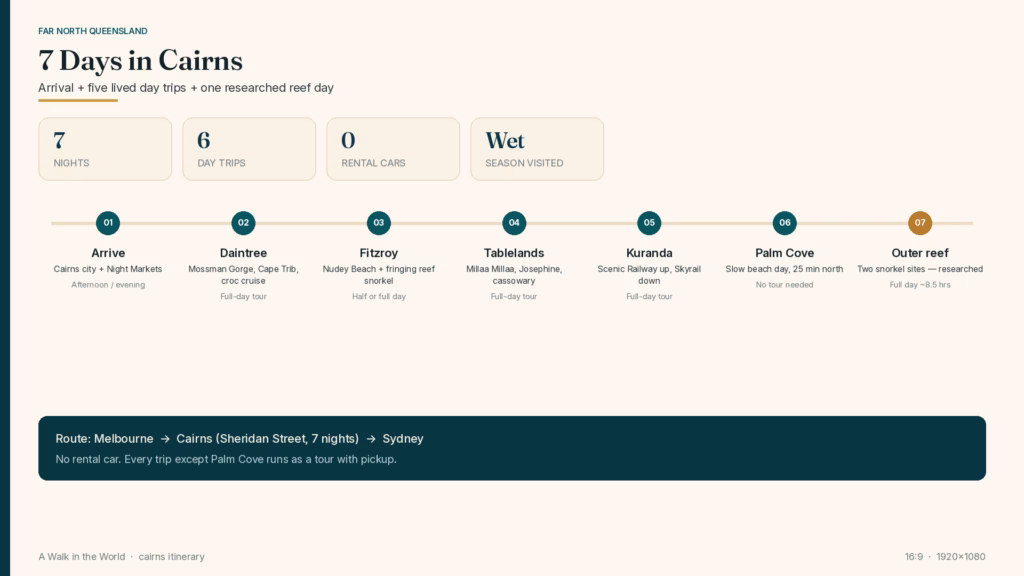 FAR NORTH QUEENSLAND

7 Days in Cairns

Arrival + five lived day trips + one researched reef day

7
NIGHTS

6
DAY TRIPS

0
RENTAL CARS

Wet
SEASON VISITED

01
Arrive
Cairns city + Night Markets
Afternoon / evening

02
Daintree
Mossman Gorge, Cape Trib, croc cruise
Full-day tour

03
Fitzroy
Nudey Beach + fringing reef snorkel
Half or full day

04
Tablelands
Millaa Millaa, Josephine, cassowary
Full-day tour

05
Kuranda
Scenic Railway up, Skyrail down
Full-day tour

06
Palm Cove
Slow beach day, 25 min north
No tour needed

07
Outer reef
Two snorkel sites — researched
Full day ~8.5 hrs

Route: Melbourne → Cairns (Sheridan Street, 7 nights) → Sydney

No rental car. Every trip except Palm Cove runs as a tour with pickup.

A Walk in the World · cairns itinerary

16:9 · 1920×1080